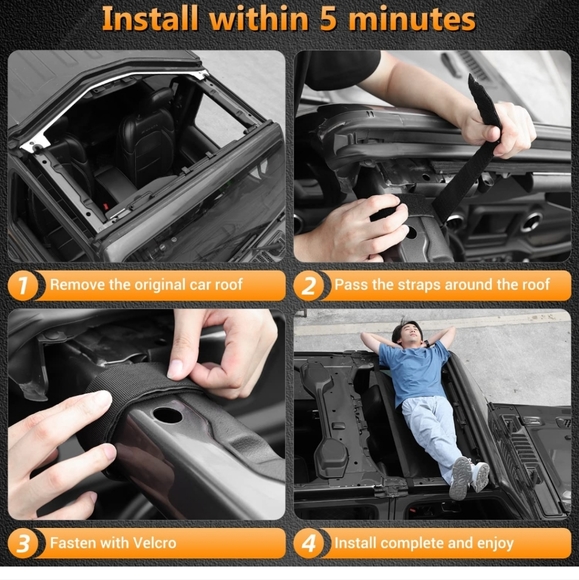 Install within 5 minutes

1 Remove the original car roof

2 Pass the straps around the roof

3 Fasten with Velcro

4 Install complete and enjoy